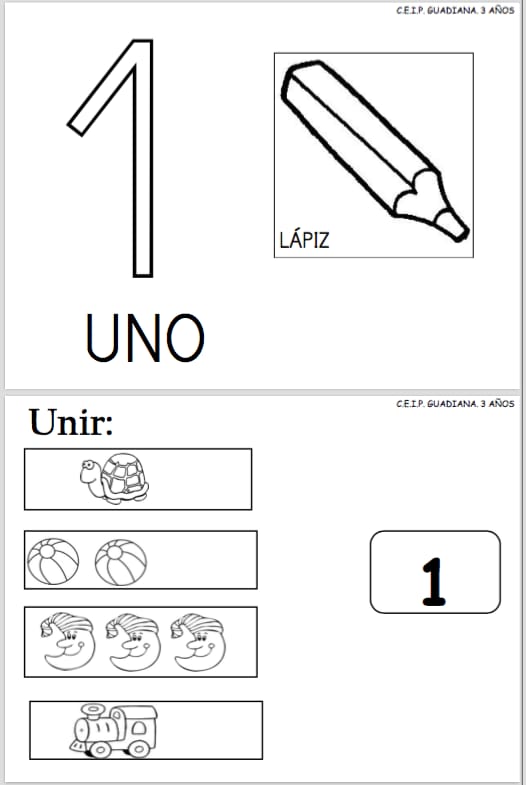 C.E.I.P. GUADIANA. 3 AÑOS

1

LÁPIZ

UNO

C.E.I.P. GUADIANA. 3 AÑOS

Unir:

1