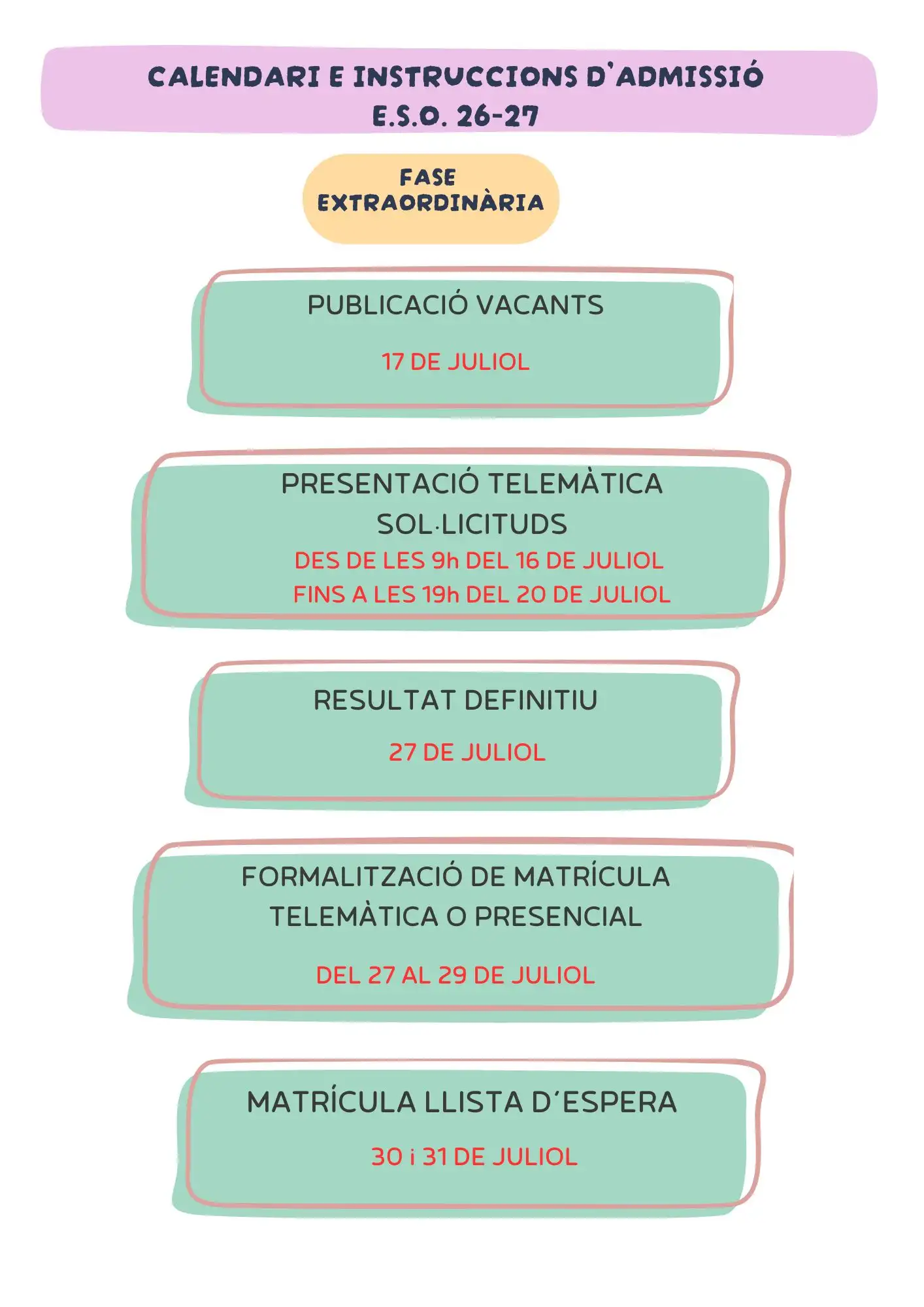 CALENDARI E INSTRUCCIONS D'ADMISSIÓ
E.S.O. 26-27

FASE
EXTRAORDINÀRIA

PUBLICACIÓ VACANTS

17 DE JULIOL

PRESENTACIÓ TELEMÀTICA
SOL·LICITUDS
DES DE LES 9h DEL 16 DE JULIOL
FINS A LES 19h DEL 20 DE JULIOL

RESULTAT DEFINITIU

27 DE JULIOL

FORMALITZACIÓ DE MATRÍCULA
TELEMÀTICA O PRESENCIAL

DEL 27 AL 29 DE JULIOL

MATRÍCULA LLISTA D'ESPERA

30 i 31 DE JULIOL