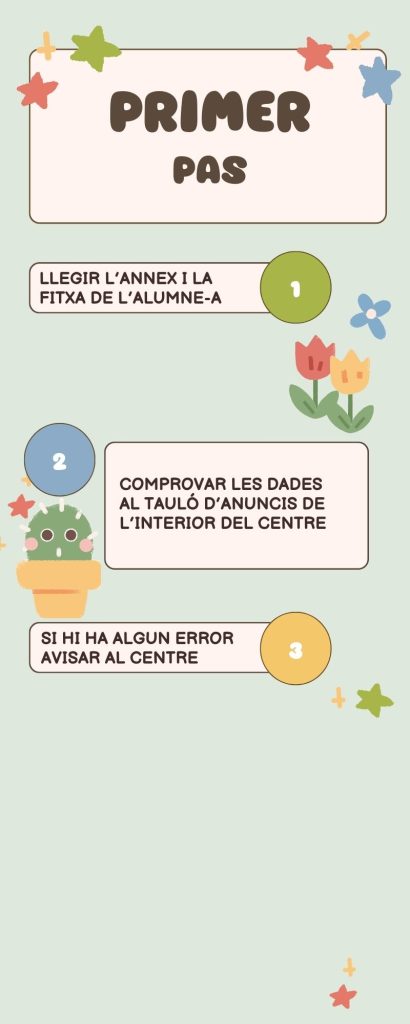 PRIMER
PAS

LLEGIR L'ANNEX I LA FITXA DE L'ALUMNE-A

1

2

COMPROVAR LES DADES AL TAULÓ D'ANUNCIS DE L'INTERIOR DEL CENTRE

SI HI HA ALGUN ERROR AVISAR AL CENTRE

3