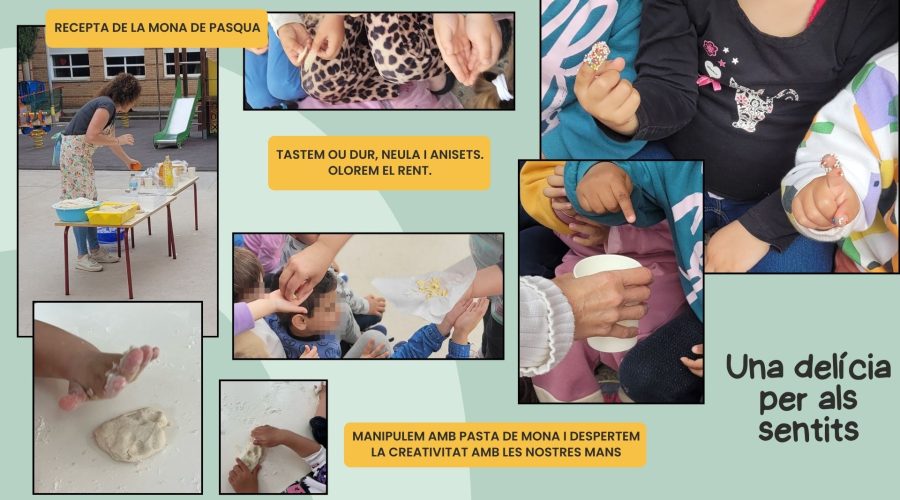 RECEPTA DE LA MONA DE PASQUA

TASTEM OU DUR, NEULA I ANISETS. OLOREM EL RENT.

MANIPULEM AMB PASTA DE MONA I DESPERTEM LA CREATIVITAT AMB LES NOSTRES MANS

Una delícia per als sentits