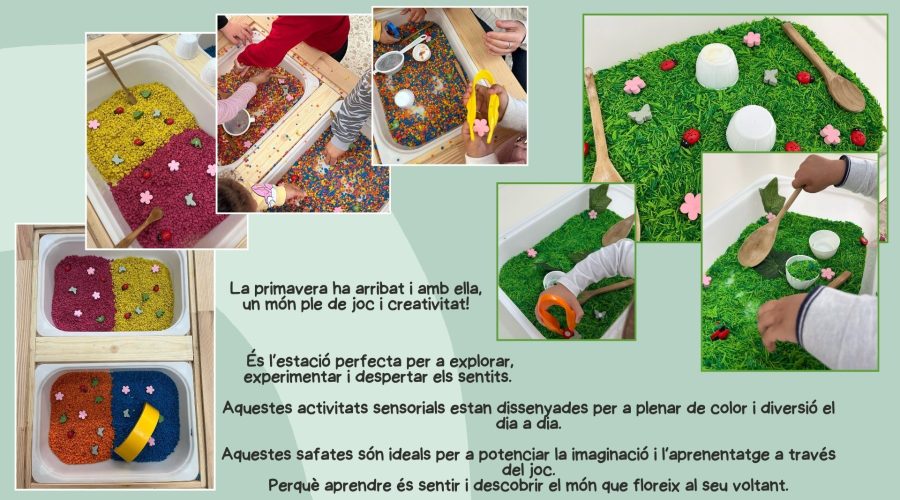 La primavera ha arribat i amb ella, un món ple de joc i creativitat!

És l'estació perfecta per a explorar, experimentar i despertar els sentits.

Aquestes activitats sensorials estan dissenyades per a plenar de color i diversió el dia a dia.

Aquestes safates són ideals per a potenciar la imaginació i l'aprenentatge a través del joc.
Perquè aprendre és sentir i descobrir el món que floreix al seu voltant.