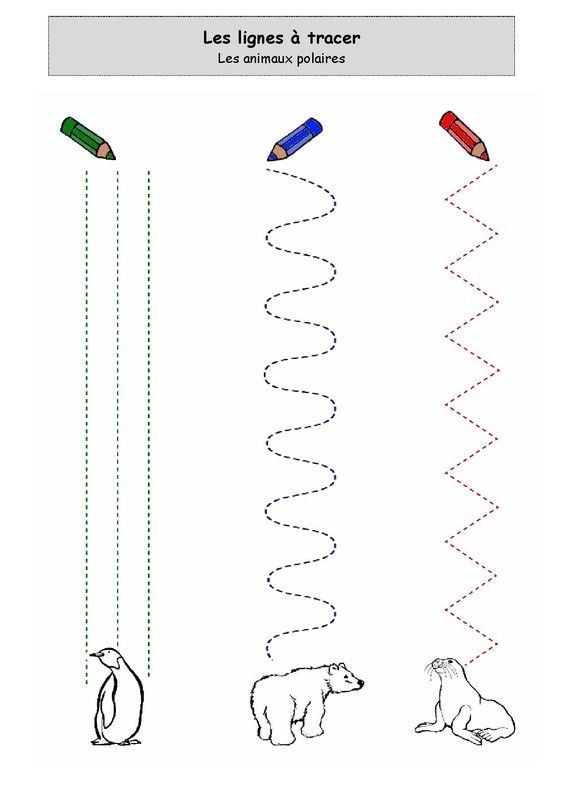 Les lignes à tracer
Les animaux polaires