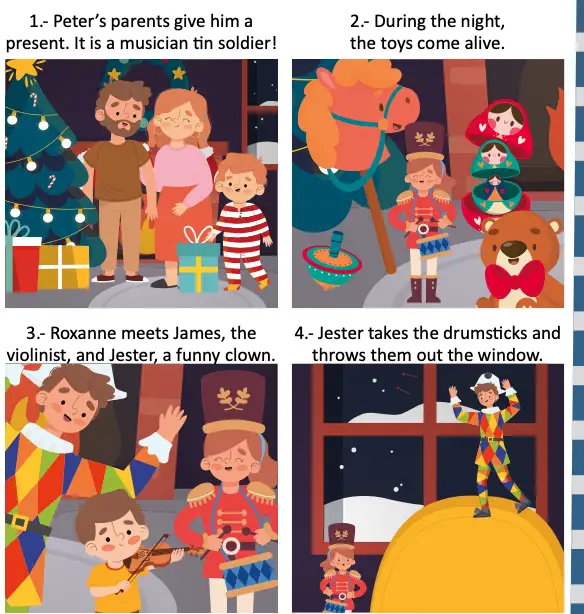 1.- Peter's parents give him a present. It is a musician tin soldier!

2.- During the night, the toys come alive.

3.- Roxanne meets James, the violinist, and Jester, a funny clown.

4.- Jester takes the drumsticks and throws them out the window.