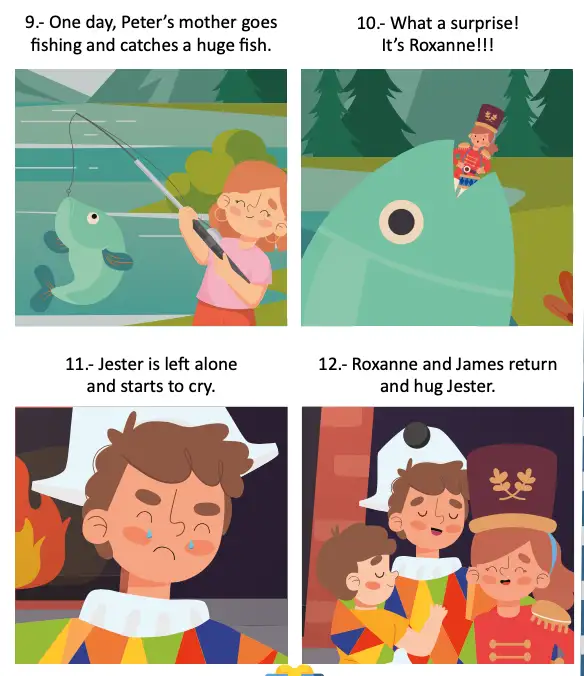 9.- One day, Peter's mother goes fishing and catches a huge fish.

10.- What a surprise! It's Roxanne!!!

11.- Jester is left alone and starts to cry.

12.- Roxanne and James return and hug Jester.