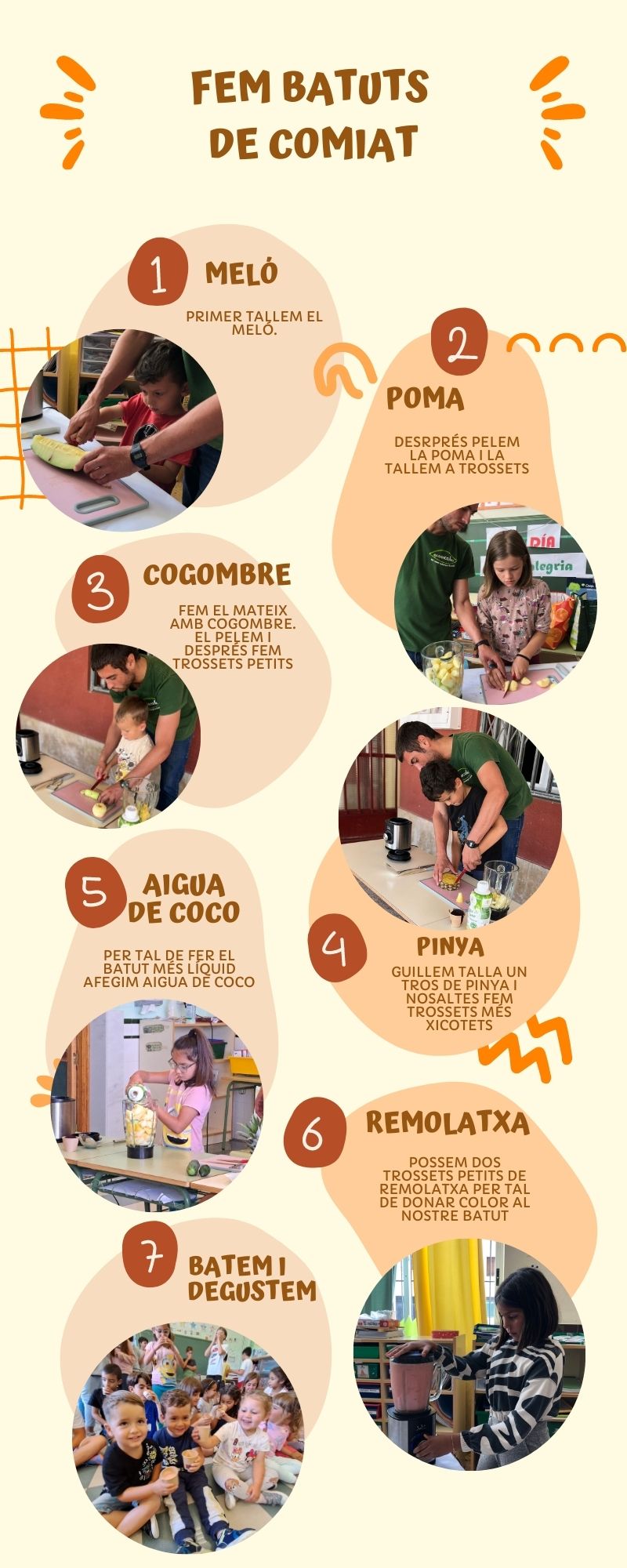 FEM BATUTS DE COMIAT

1 MELÓ

PRIMER TALLEM EL MELÓ.

2 POMA

DESRPRÉS PELEM LA POMA I LA TALLEM A TROSSETS

DÍA
alegria

3 COGOMBRE

FEM EL MATEIX AMB COGOMBRE. EL PELEM I DESPRÉS FEM TROSSETS PETITS

5 AIGUA DE COCO

PER TAL DE FER EL BATUT MÉS LÍQUID AFEGIM AIGUA DE COCO

4 PINYA

GUILLEM TALLA UN TROS DE PINYA I NOSALTES FEM TROSSETS MÉS XICOTETS

6 REMOLATXA

POSSEM DOS TROSSETS PETITS DE REMOLATXA PER TAL DE DONAR COLOR AL NOSTRE BATUT

7 BATEM I DEGUSTEM