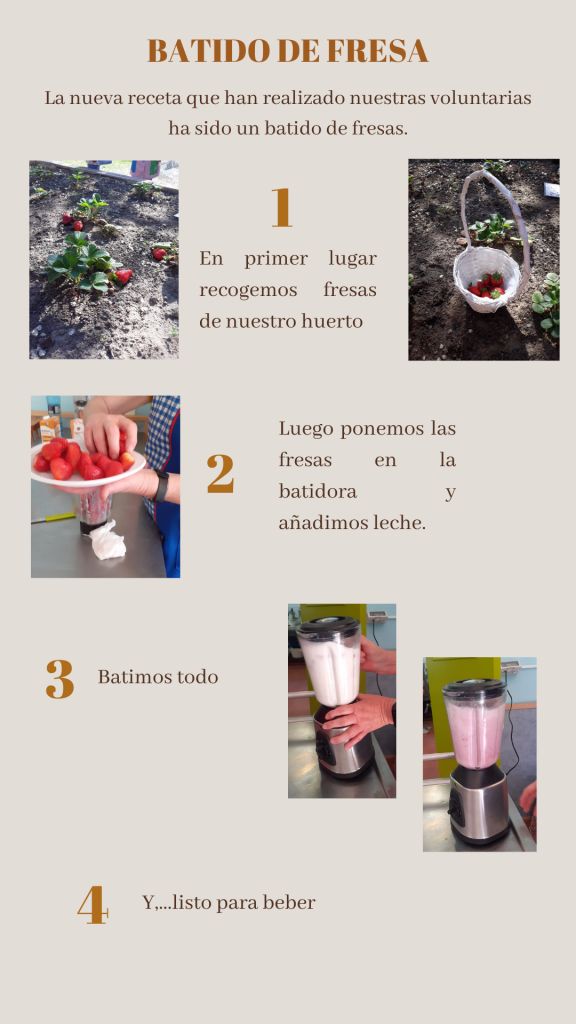 BATIDO DE FRESA

La nueva receta que han realizado nuestras voluntarias ha sido un batido de fresas.

1

En primer lugar recogemos fresas de nuestro huerto

2

Luego ponemos las fresas en la batidora y añadimos leche.

3

Batimos todo

4

Y,...listo para beber